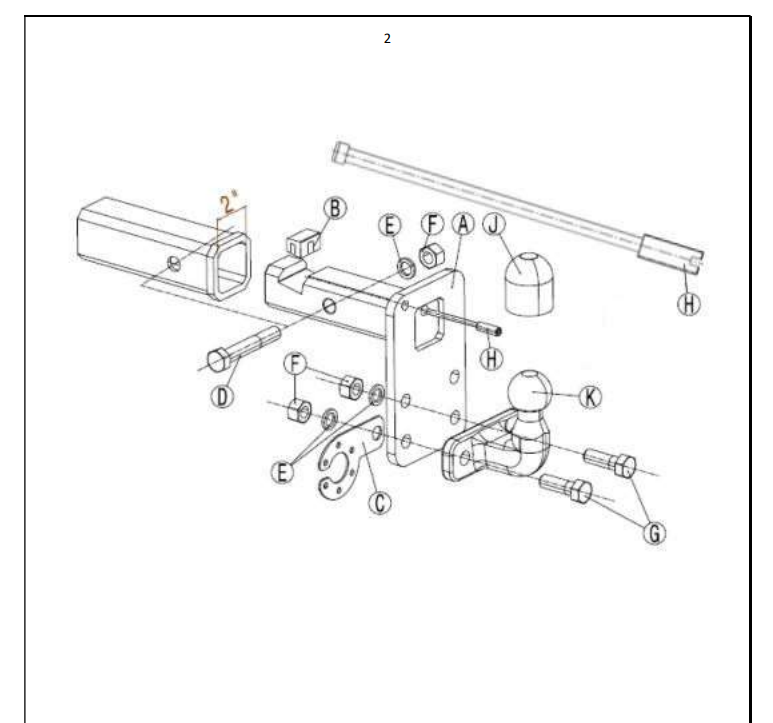 2

2"

B

E

F

A

J

H

H

D

F

K

E

C

G