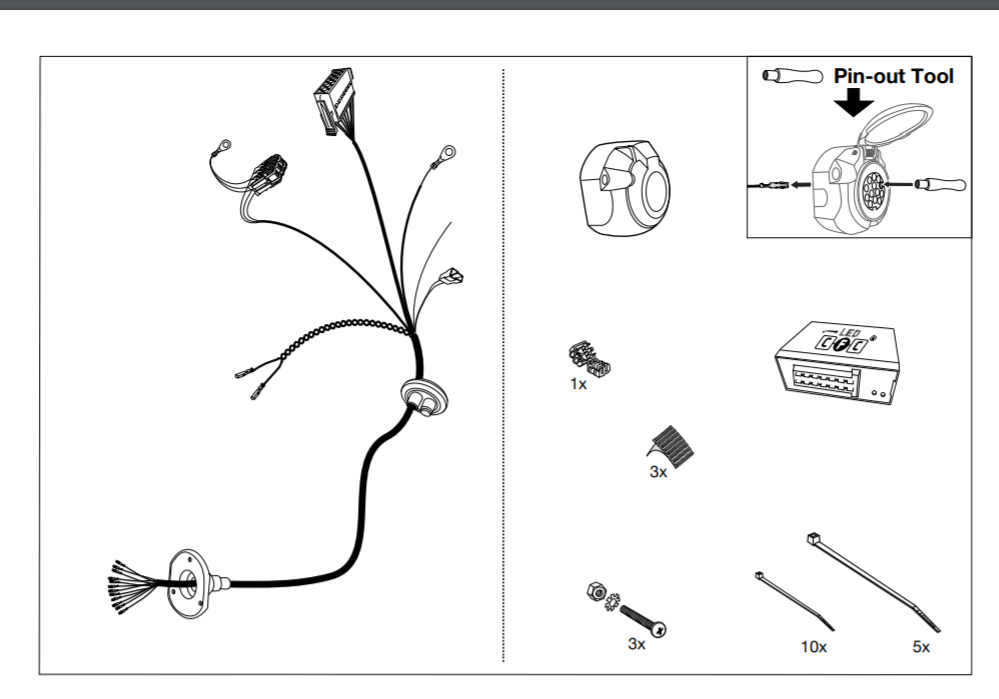 Pin-out Tool

LED

1x

3x

3x

10x

5x