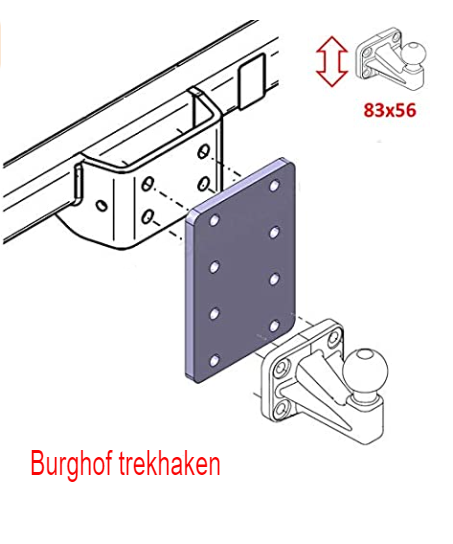 83x56

Burghof trekhaken