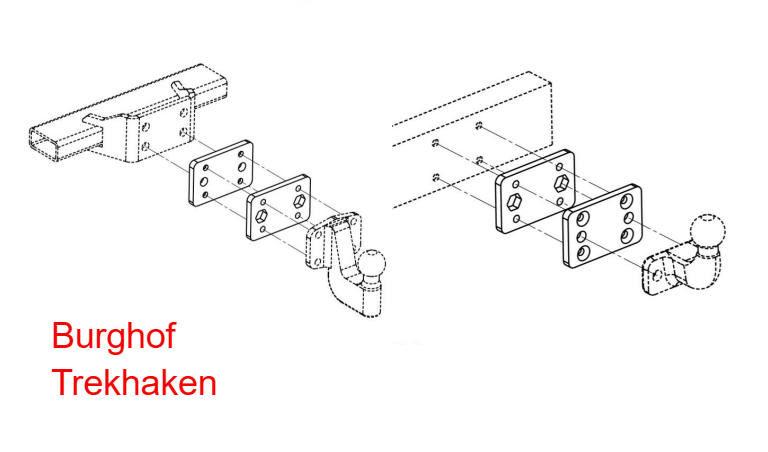 Burghof
Trekhaken