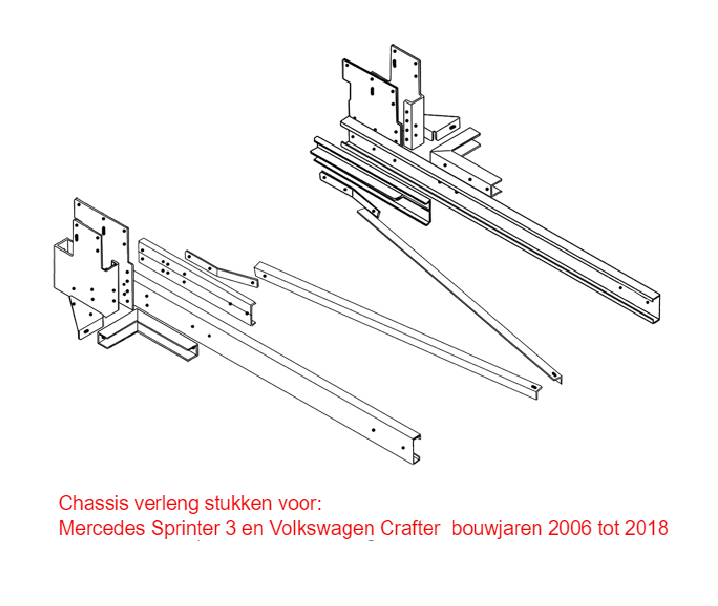 Chassis verleng stukken voor:
Mercedes Sprinter 3 en Volkswagen Crafter  bouwjaren 2006 tot 2018