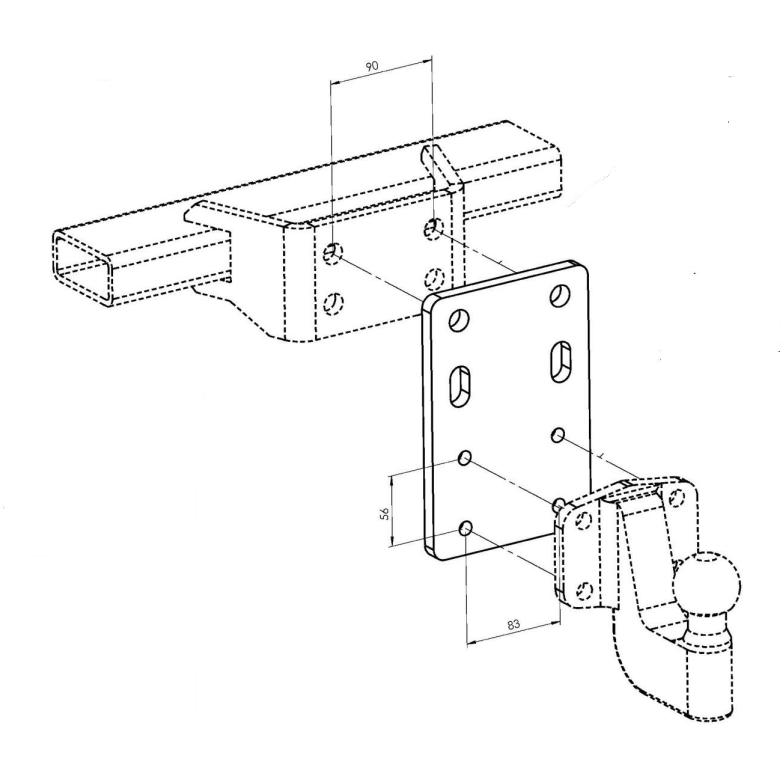 90

56

83