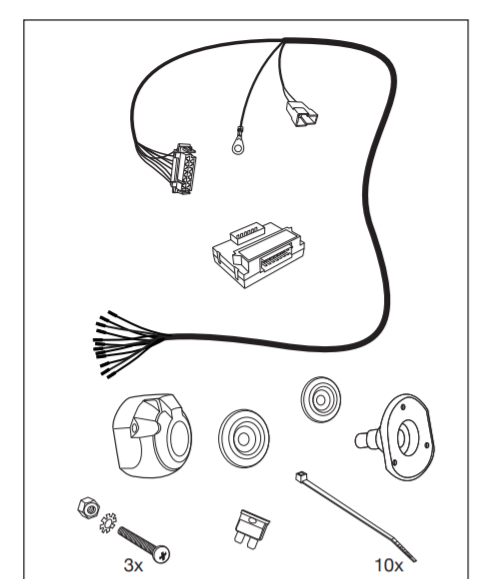 3x

10x