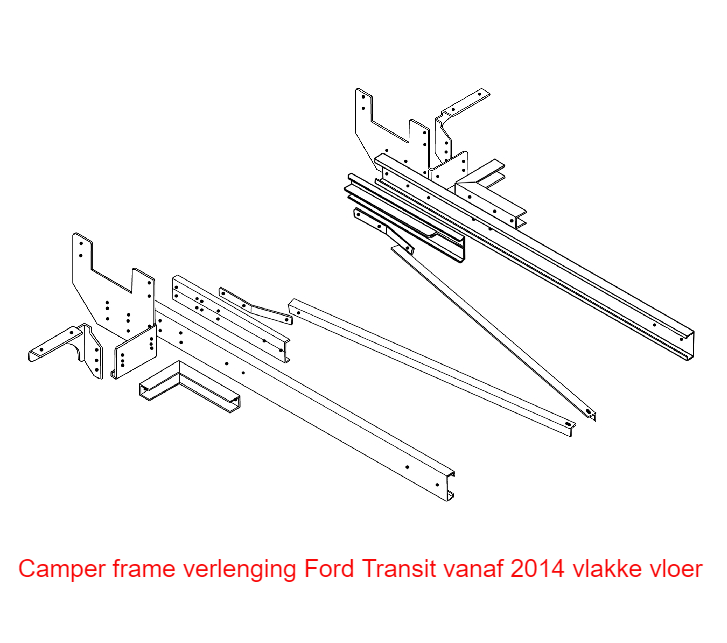 Camper frame verlenging Ford Transit vanaf 2014 vlakke vloer