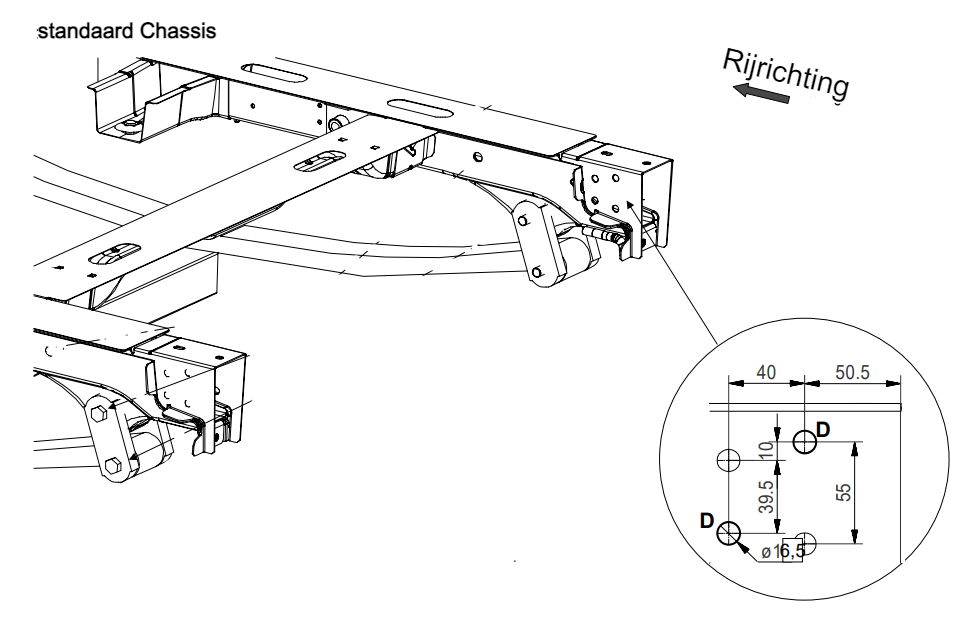 standaard Chassis

Rijrichting

40

50.5

D

10

39.5

55

D

ø16,5