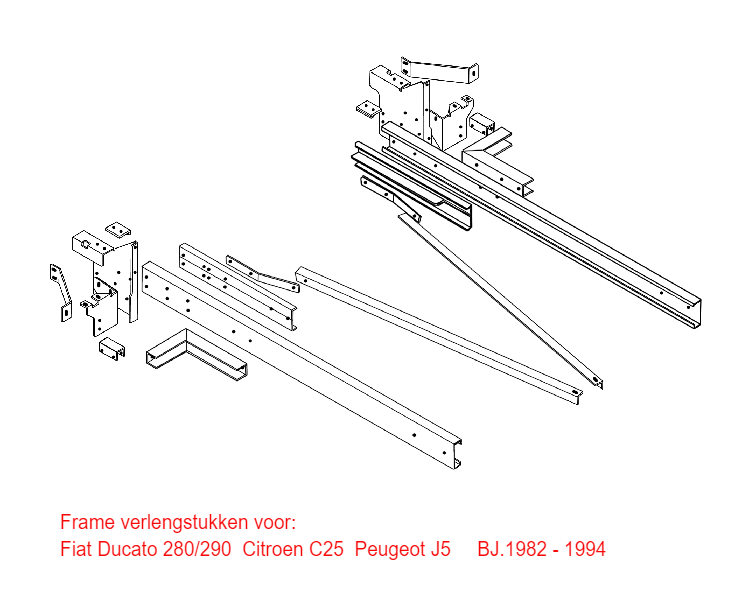 Frame verlengstukken voor:
Fiat Ducato 280/290 Citroen C25 Peugeot J5 BJ.1982 - 1994