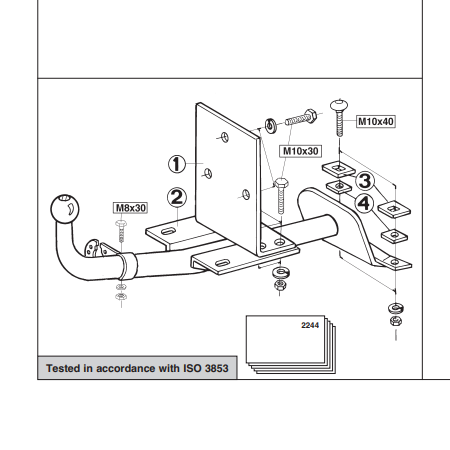 M10x40

M10x30

1

2

3

4

M8x30

2244

Tested in accordance with ISO 3853